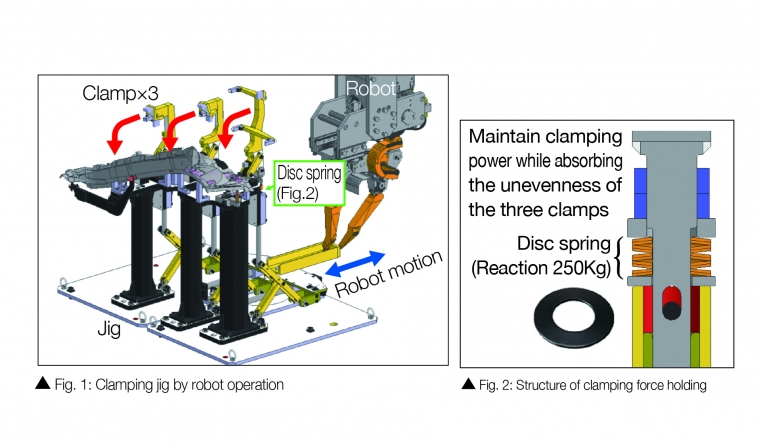 Clamp×3

Robot

Disc spring (Fig.2)

Robot motion

Jig

▲ Fig. 1: Clamping jig by robot operation

Maintain clamping power while absorbing the unevenness of the three clamps

Disc spring (Reaction 250Kg)

▲ Fig. 2: Structure of clamping force holding